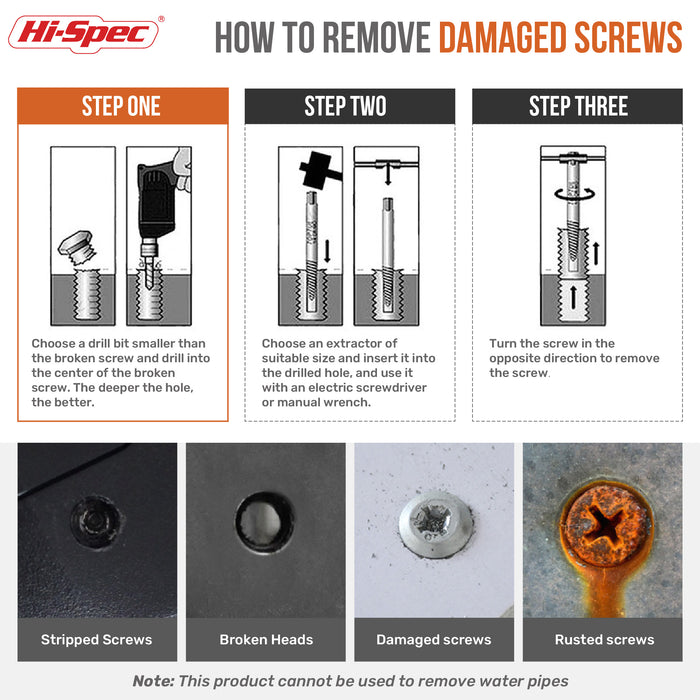 Hi-Spec®

HOW TO REMOVE DAMAGED SCREWS

STEP ONE

Choose a drill bit smaller than the broken screw and drill into the center of the broken screw. The deeper the hole, the better.

STEP TWO

Choose an extractor of suitable size and insert it into the drilled hole, and use it with an electric screwdriver or manual wrench.

STEP THREE

Turn the screw in the opposite direction to remove the screw.

Stripped Screws

Broken Heads

Damaged screws

Rusted screws

Note: This product cannot be used to remove water pipes